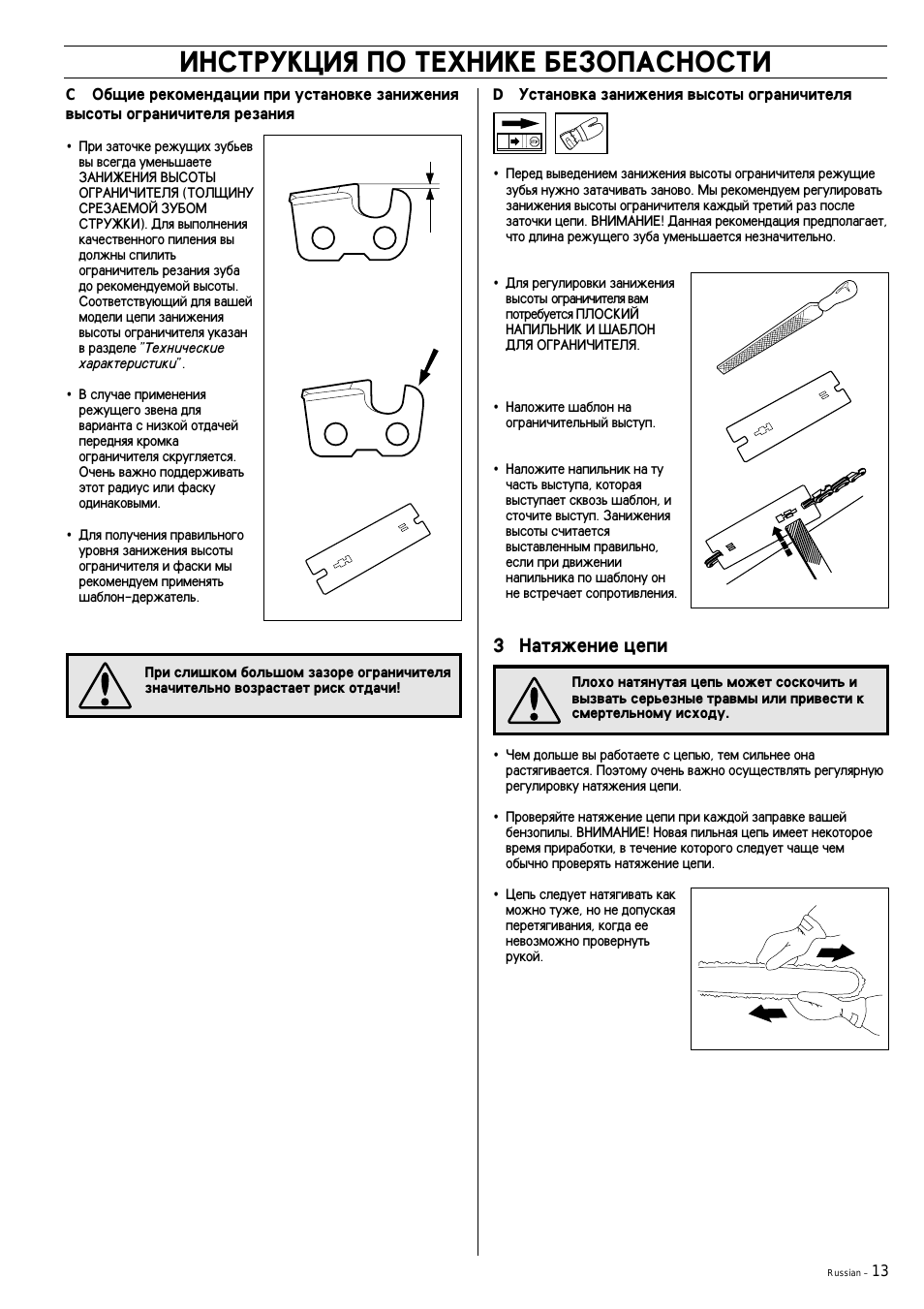 ИНСТРУКЦИЯ ПО ТЕХНИКЕ БЕЗОПАСНОСТИ

C Общие рекомендации при установке занижения высоты ограничителя резания

• При заточке режущих зубьев вы всегда уменьшаете ЗАНИЖЕНИЯ ВЫСОТЫ ОГРАНИЧИТЕЛЯ (ТОЛЩИНУ СРЕЗАЕМОЙ ЗУБОМ СТРУЖКИ). Для выполнения качественного пиления вы должны спилить ограничитель резания зуба до рекомендуемой высоты. Соответствующий для вашей модели цепи занижения высоты ограничителя указан в разделе "Технические характеристики".

• В случае применения режущего звена для варианта с низкой отдачей передняя кромка ограничителя скругляется. Очень важно поддерживать этот радиус или фаску одинаковыми.

• Для получения правильного уровня занижения высоты ограничителя и фаски мы рекомендуем применять шаблон-держатель.

При слишком большом зазоре ограничителя значительно возрастает риск отдачи!

D Установка занижения высоты ограничителя

• Перед выведением занижения высоты ограничителя режущие зубья нужно затачивать заново. Мы рекомендуем регулировать занижения высоты ограничителя каждый третий раз после заточки цепи. ВНИМАНИЕ! Данная рекомендация предполагает, что длина режущего зуба уменьшается незначительно.

• Для регулировки занижения высоты ограничителя вам потребуется ПЛОСКИЙ НАПИЛЬНИК И ШАБЛОН ДЛЯ ОГРАНИЧИТЕЛЯ.

• Наложите шаблон на ограничительный выступ.

• Наложите напильник на ту часть выступа, которая выступает сквозь шаблон, и сточите выступ. Занижения высоты считается выставленным правильно, если при движении напильника по шаблону он не встречает сопротивления.

3 Натяжение цепи

Плохо натянутая цепь может соскочить и вызвать серьезные травмы или привести к смертельному исходу.

• Чем дольше вы работаете с цепью, тем сильнее она растягивается. Поэтому очень важно осуществлять регулярную регулировку натяжения цепи.

• Проверяйте натяжение цепи при каждой заправке вашей бензопилы. ВНИМАНИЕ! Новая пильная цепь имеет некоторое время приработки, в течение которого следует чаще чем обычно проверять натяжение цепи.

• Цепь следует натягивать как можно туже, но не допуская перетягивания, когда ее невозможно провернуть рукой.

Russian – 13