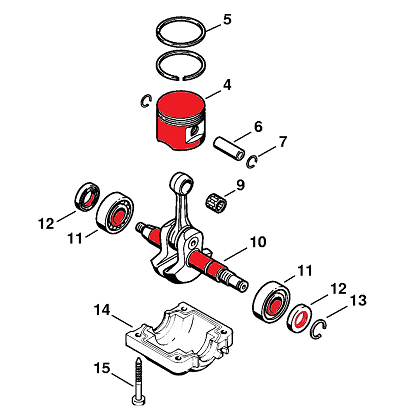 5
4
6
7
9
12
11
10
11
12
13
14
15