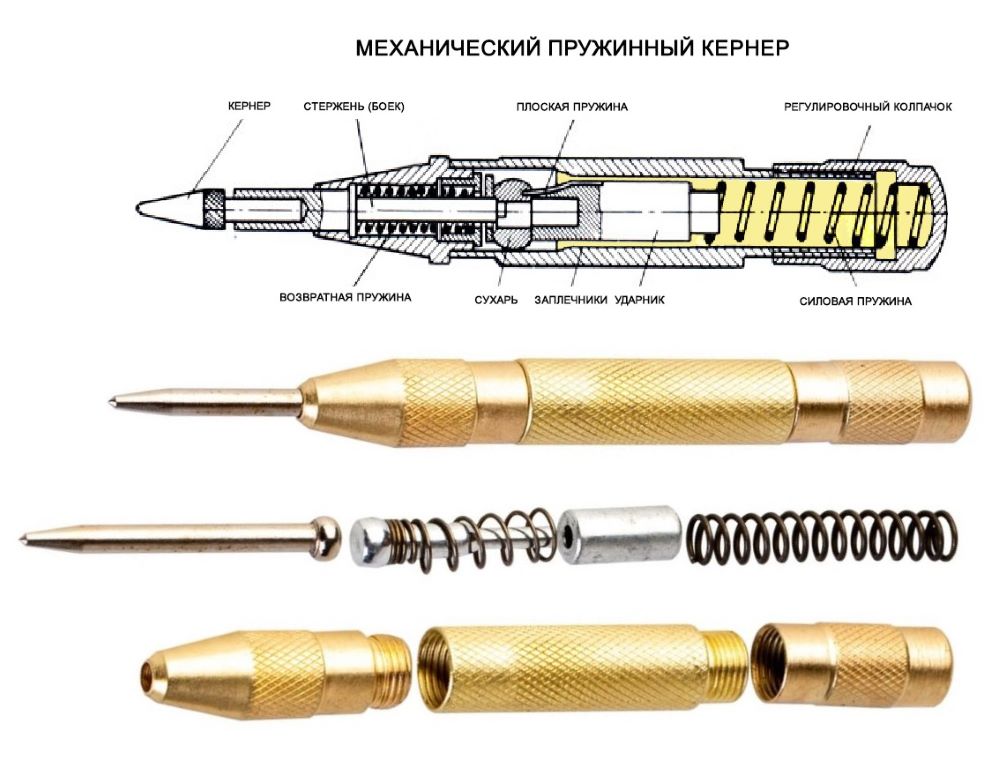 МЕХАНИЧЕСКИЙ ПРУЖИННЫЙ КЕРНЕР

КЕРНЕР
СТЕРЖЕНЬ (БОЕК)
ПЛОСКАЯ ПРУЖИНА
РЕГУЛИРОВОЧНЫЙ КОЛПАЧОК
ВОЗВРАТНАЯ ПРУЖИНА
СУХАРЬ
ЗАПЛЕЧНИКИ
УДАРНИК
СИЛОВАЯ ПРУЖИНА