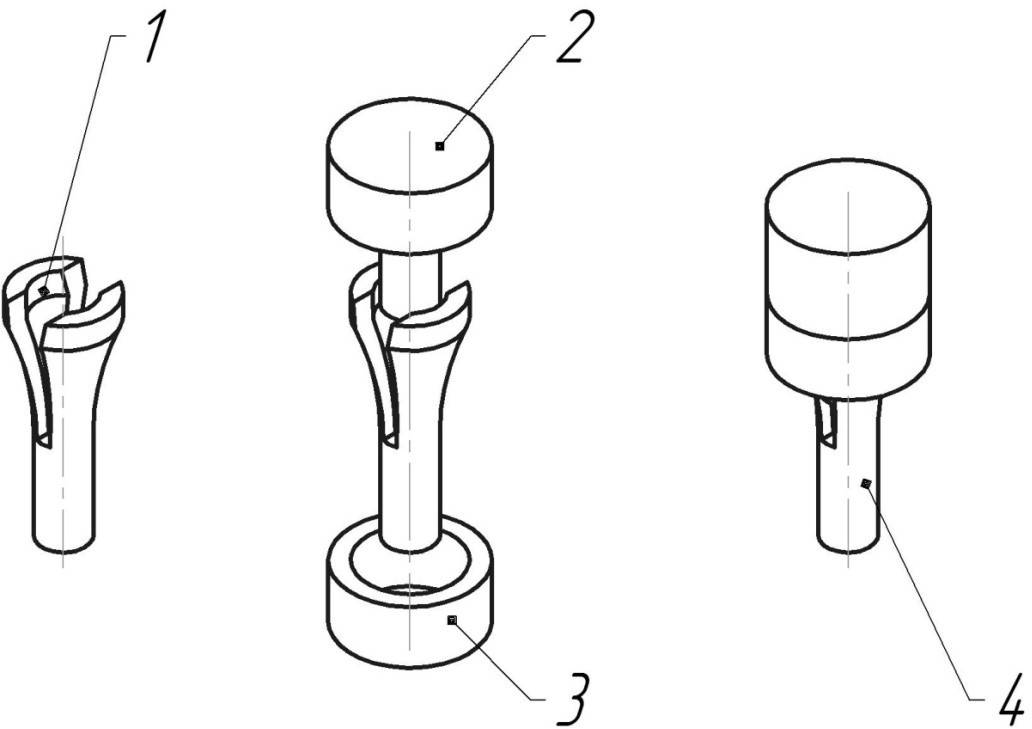 1
2
3
4