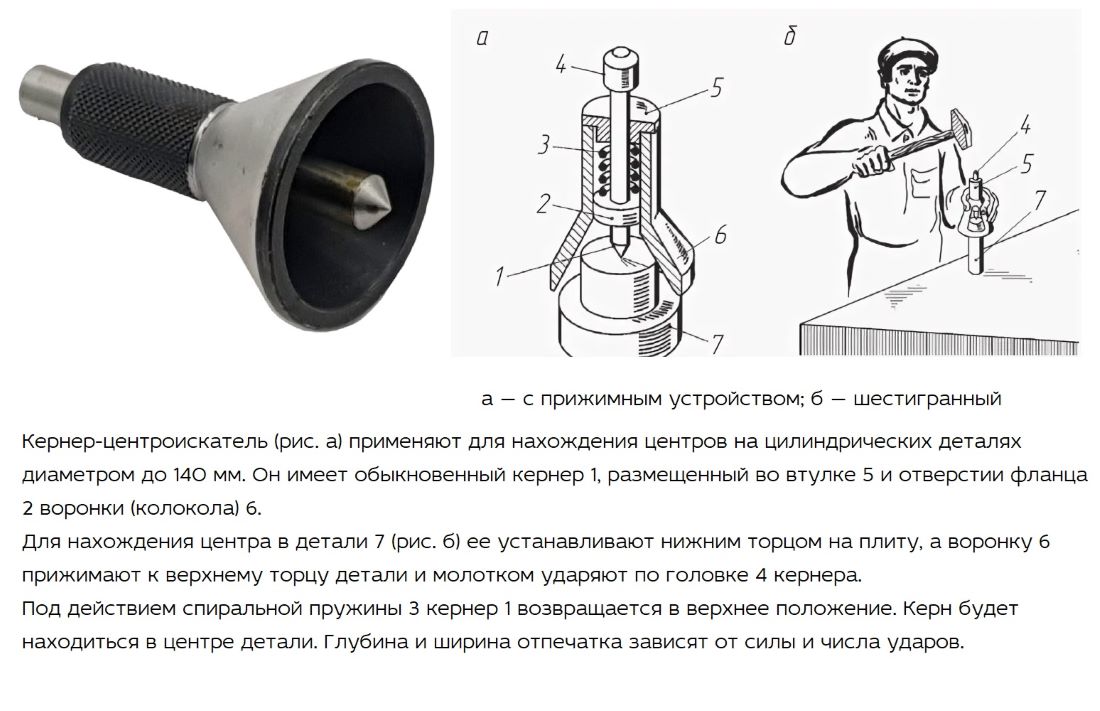 а

4
5
3
2
6
1
7

б

4
5
7

а — с прижимным устройством; б — шестигранный

Кернер-центроискатель (рис. а) применяют для нахождения центров на цилиндрических деталях диаметром до 140 мм. Он имеет обыкновенный кернер 1, размещенный во втулке 5 и отверстии фланца 2 воронки (колокола) 6.
Для нахождения центра в детали 7 (рис. б) ее устанавливают нижним торцом на плиту, а воронку 6 прижимают к верхнему торцу детали и молотком ударяют по головке 4 кернера.
Под действием спиральной пружины 3 кернер 1 возвращается в верхнее положение. Керн будет находиться в центре детали. Глубина и ширина отпечатка зависят от силы и числа ударов.