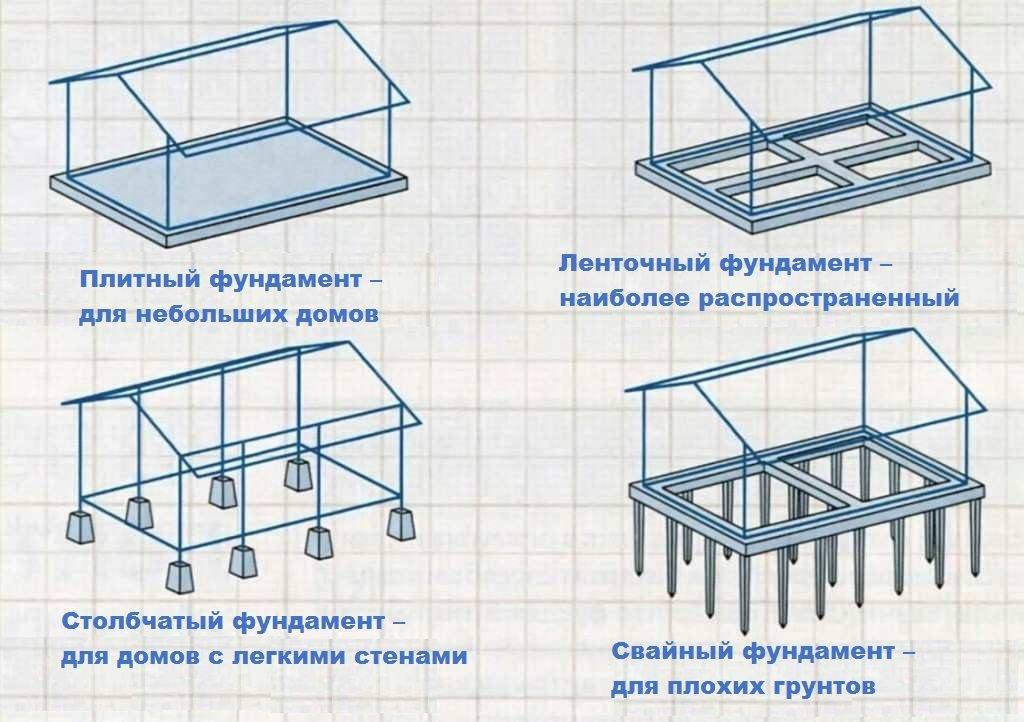 Плитный фундамент – для небольших домов

Ленточный фундамент – наиболее распространенный

Столбчатый фундамент – для домов с легкими стенами

Свайный фундамент – для плохих грунтов