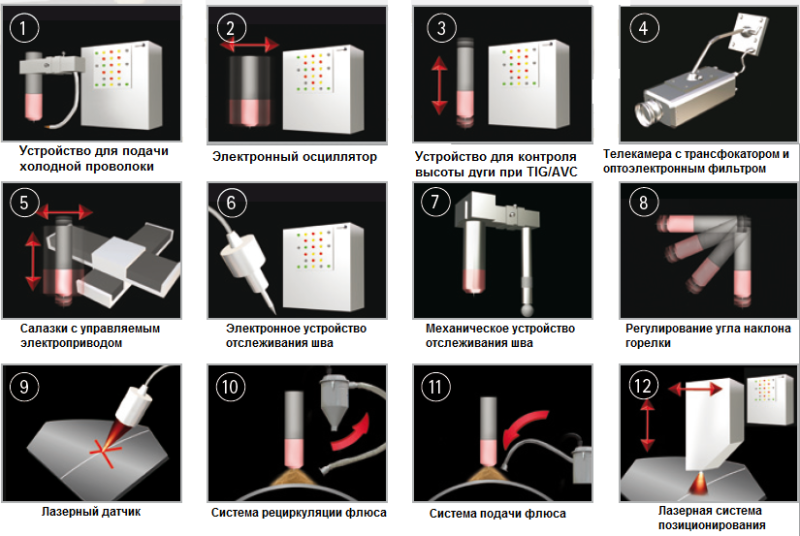 1

Устройство для подачи холодной проволоки

2

Электронный осциллятор

3

Устройство для контроля высоты дуги при TIG/AVC

4

Телекамера с трансфокатором и оптоэлектронным фильтром

5

Салазки с управляемым электроприводом

6

Электронное устройство отслеживания шва

7

Механическое устройство отслеживания шва

8

Регулирование угла наклона горелки

9

Лазерный датчик

10

Система рециркуляции флюса

11

Система подачи флюса

12

Лазерная система позиционирования