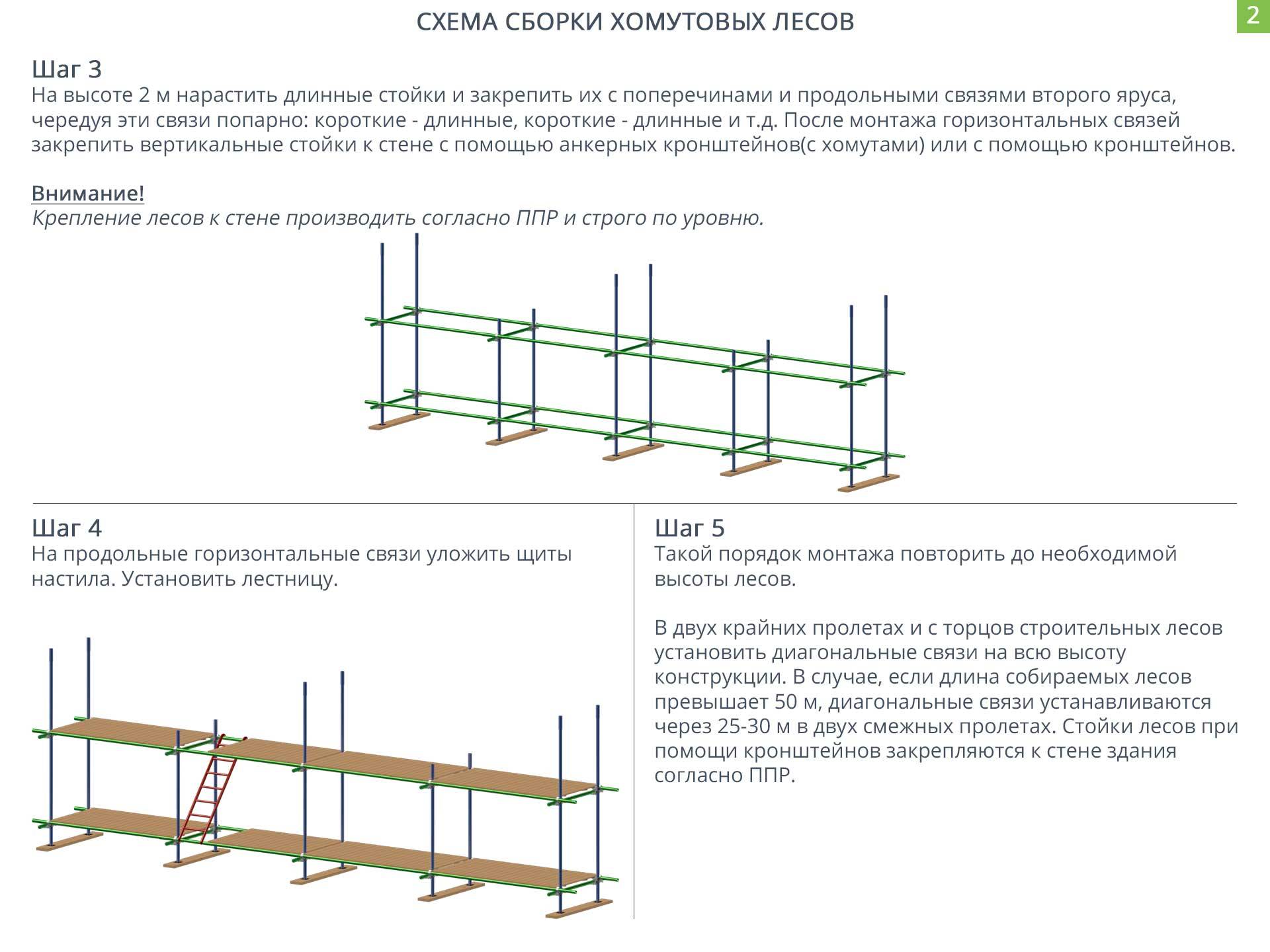 СХЕМА СБОРКИ ХОМУТОВЫХ ЛЕСОВ

2

Шаг 3
На высоте 2 м нарастить длинные стойки и закрепить их с поперечинами и продольными связями второго яруса, чередуя эти связи попарно: короткие - длинные, короткие - длинные и т.д. После монтажа горизонтальных связей закрепить вертикальные стойки к стене с помощью анкерных кронштейнов(с хомутами) или с помощью кронштейнов.

Внимание!
Крепление лесов к стене производить согласно ППР и строго по уровню.

Шаг 4
На продольные горизонтальные связи уложить щиты настила. Установить лестницу.

Шаг 5
Такой порядок монтажа повторить до необходимой высоты лесов.

В двух крайних пролетах и с торцов строительных лесов установить диагональные связи на всю высоту конструкции. В случае, если длина собираемых лесов превышает 50 м, диагональные связи устанавливаются через 25-30 м в двух смежных пролетах. Стойки лесов при помощи кронштейнов закрепляются к стене здания согласно ППР.