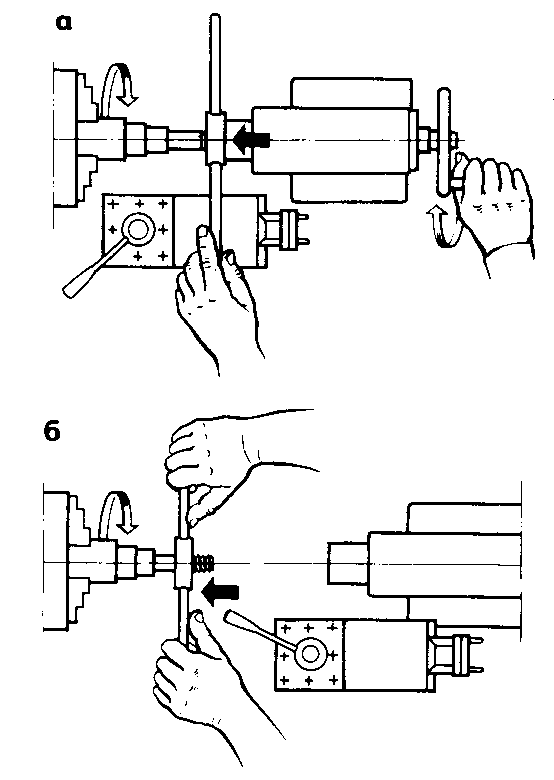 а

б