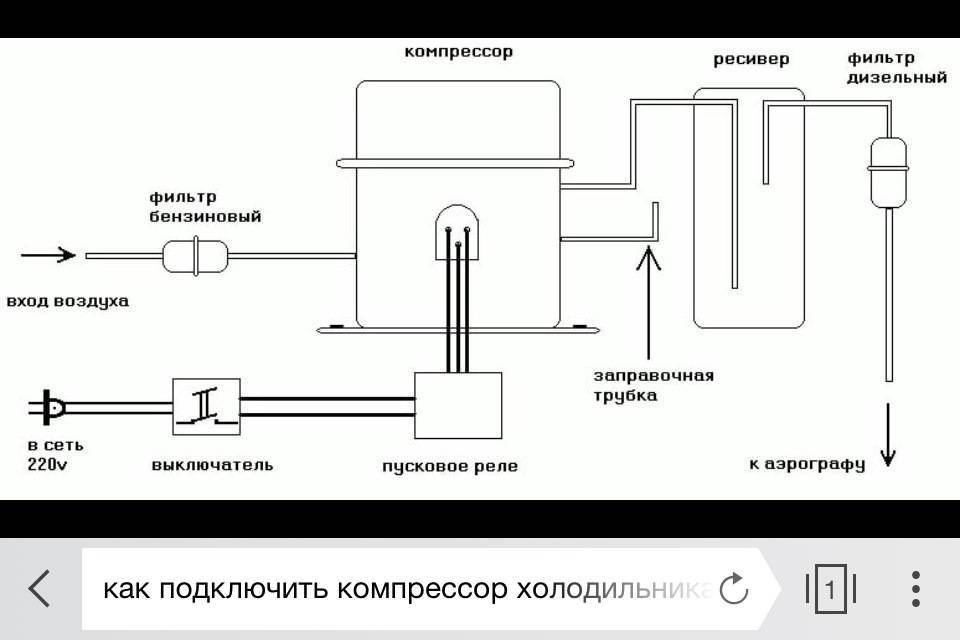 компрессор

ресивер

фильтр дизельный

фильтр бензиновый

вход воздуха

заправочная трубка

в сеть 220v

выключатель

пусковое реле

к аэрографу

как подключить компрессор холодильника

1