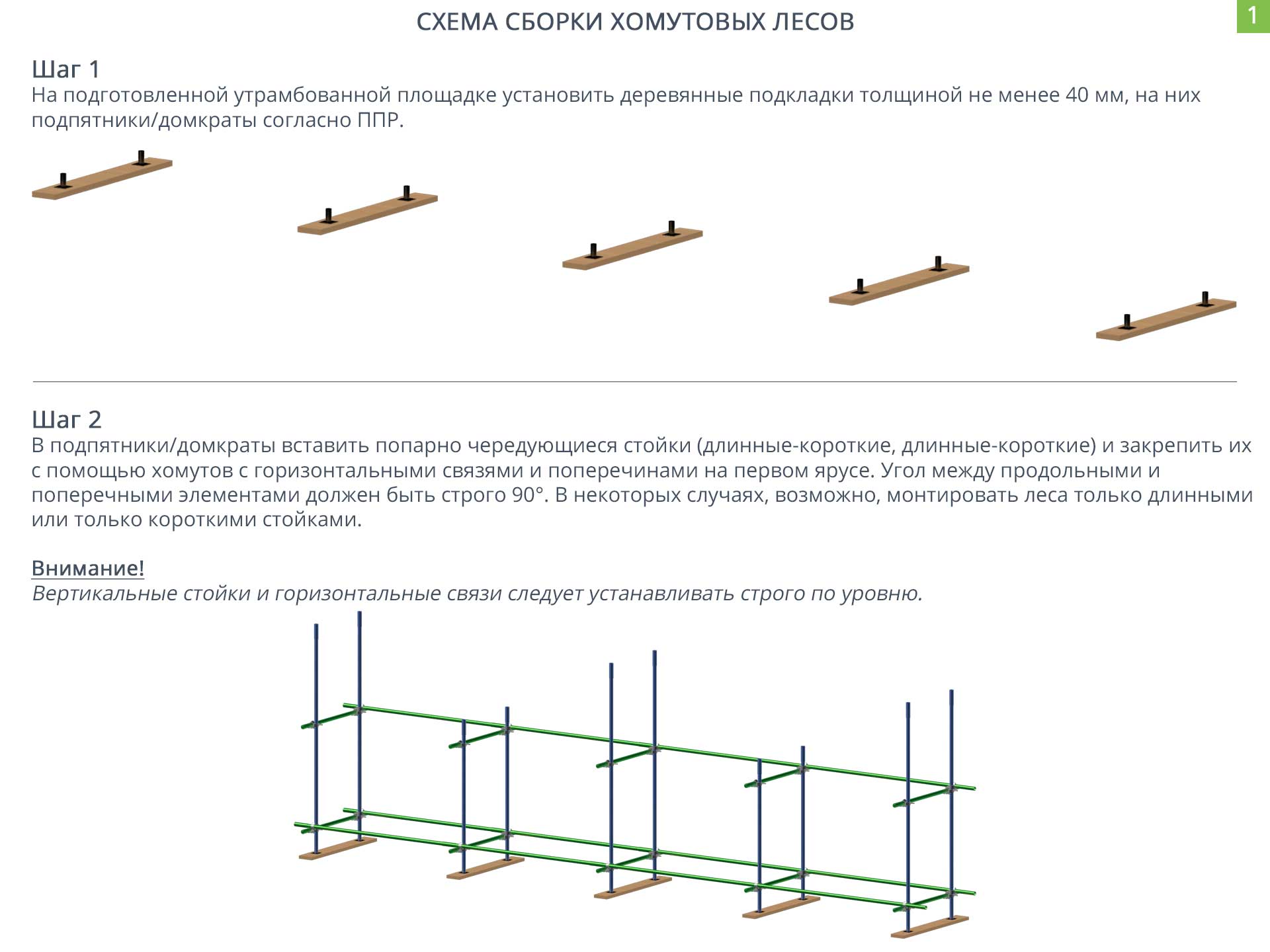 СХЕМА СБОРКИ ХОМУТОВЫХ ЛЕСОВ

1

Шаг 1
На подготовленной утрамбованной площадке установить деревянные подкладки толщиной не менее 40 мм, на них подпятники/домкраты согласно ППР.

Шаг 2
В подпятники/домкраты вставить попарно чередующиеся стойки (длинные-короткие, длинные-короткие) и закрепить их с помощью хомутов с горизонтальными связями и поперечинами на первом ярусе. Угол между продольными и поперечными элементами должен быть строго 90°. В некоторых случаях, возможно, монтировать леса только длинными или только короткими стойками.

Внимание!
Вертикальные стойки и горизонтальные связи следует устанавливать строго по уровню.