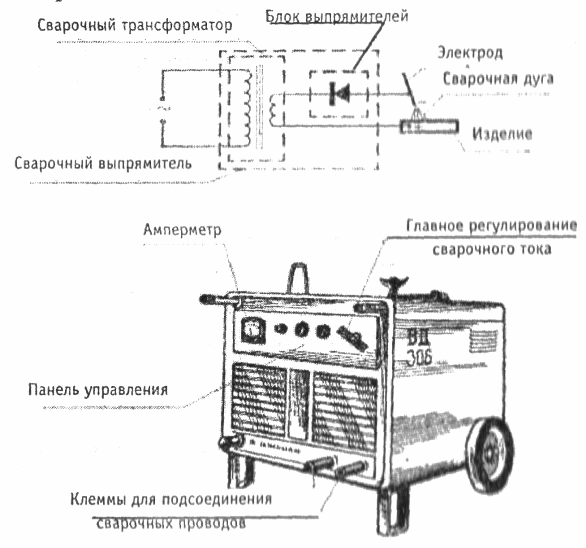 Сварочный трансформатор

Блок выпрямителей

Электрод

Сварочная дуга

Изделие

Сварочный выпрямитель

Амперметр

Главное регулирование сварочного тока

ВД 306

Панель управления

Клеммы для подсоединения сварочных проводов