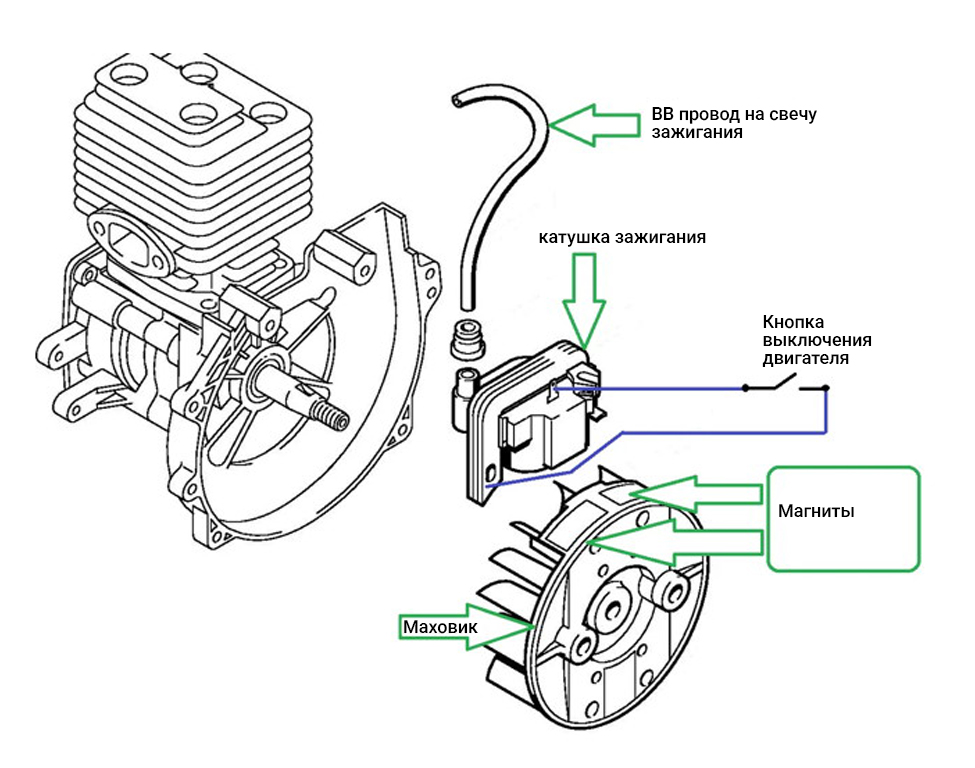 ВВ провод на свечу зажигания

катушка зажигания

Кнопка выключения двигателя

Магниты

Маховик