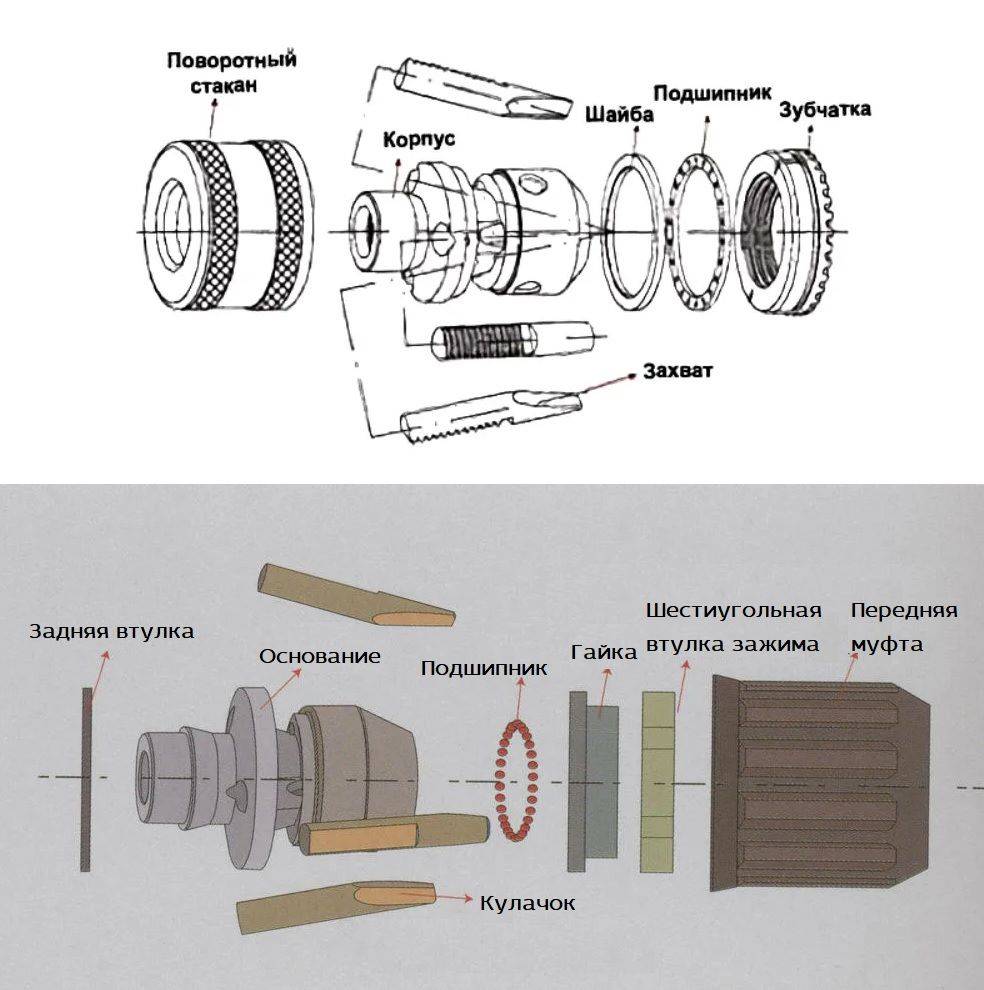 Поворотный стакан

Корпус

Шайба

Подшипник

Зубчатка

Захват

Задняя втулка

Основание

Подшипник

Гайка

Шестиугольная втулка зажима

Передняя муфта

Кулачок